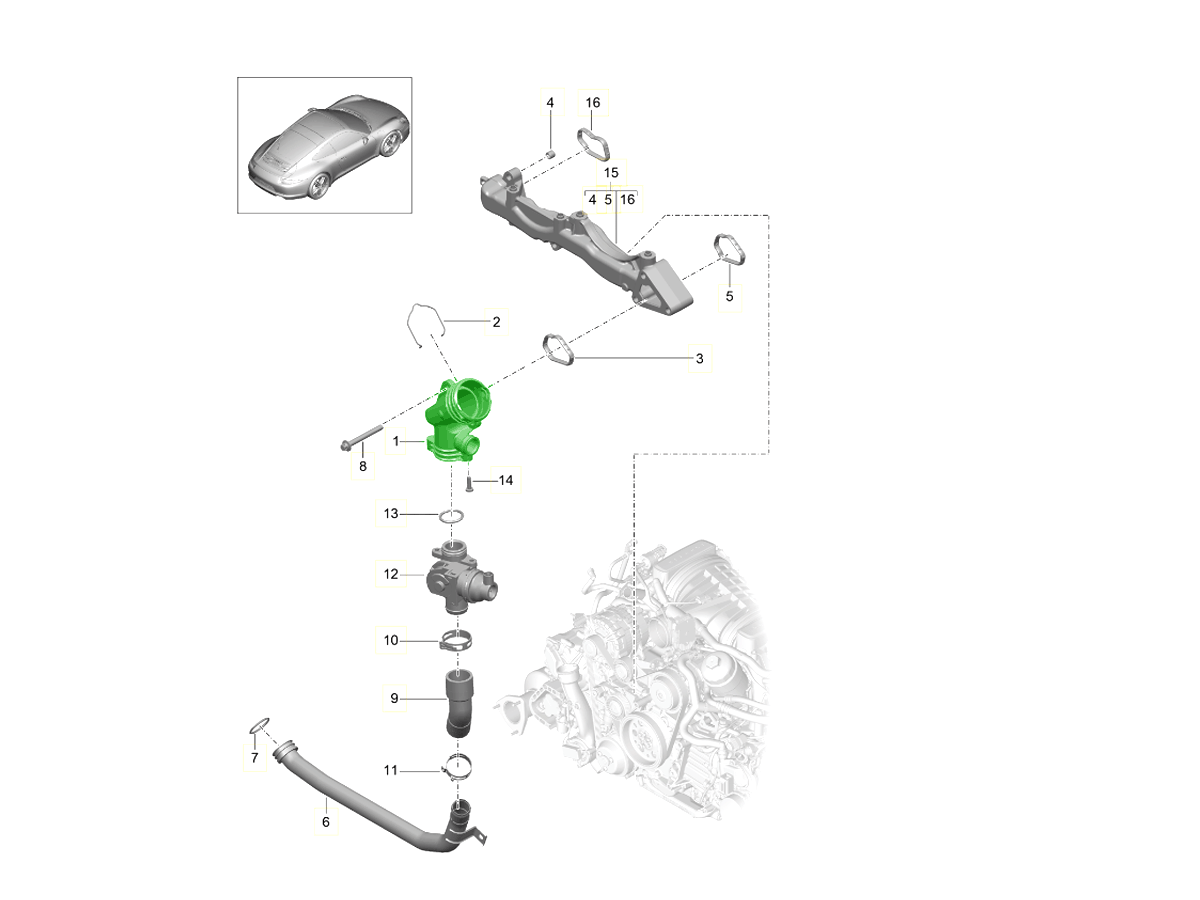 4
16
15
4 5 16
5
2
3
1
8
14
13
12
10
9
7
11
6