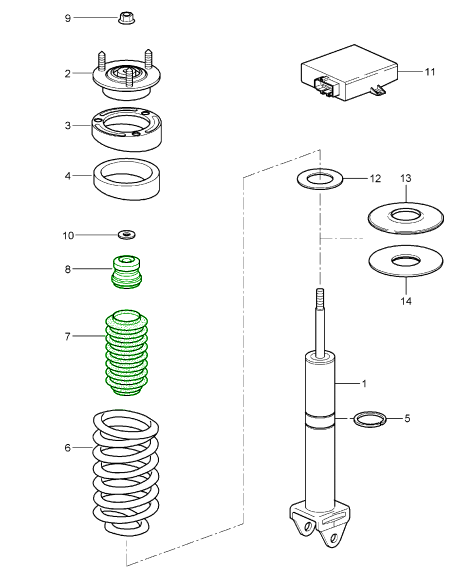 9
2
3
4
10
8
7
6
11
12
13
14
1
5