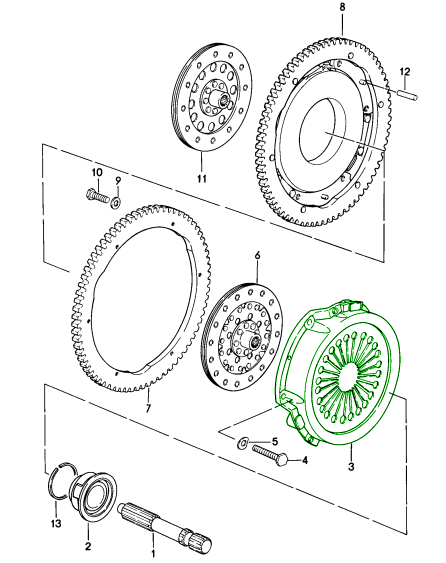 8
12
11
10
9
6
7
5
4
3
13
2
1