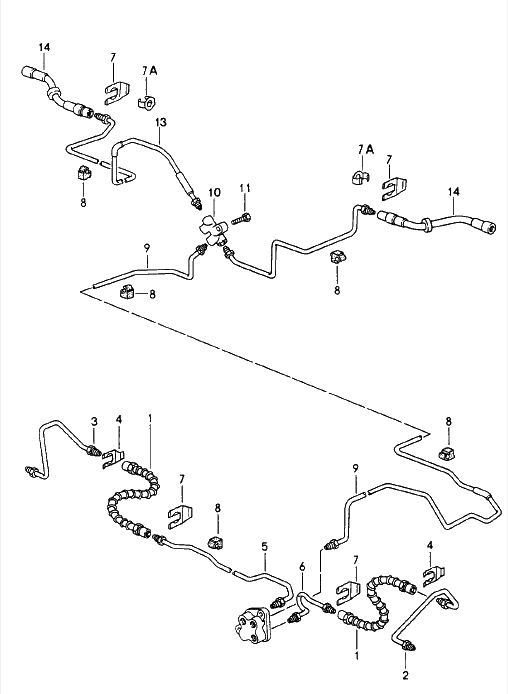 14
7
7A
13
8
10
11
7A
7
14
9
8
8
3
4
1
8
7
8
9
5
6
7
4
1
2