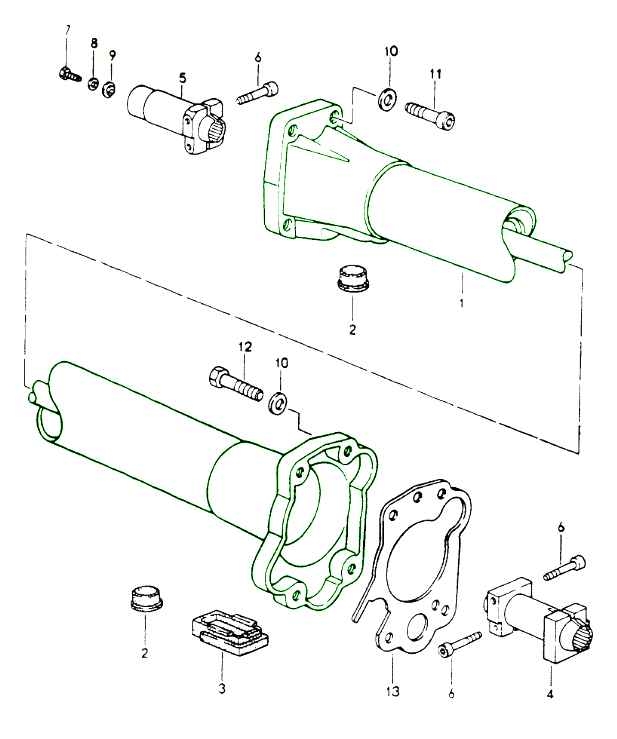 7
8
9
5
6
10
11
1
2
12
10
6
2
3
13
6
4