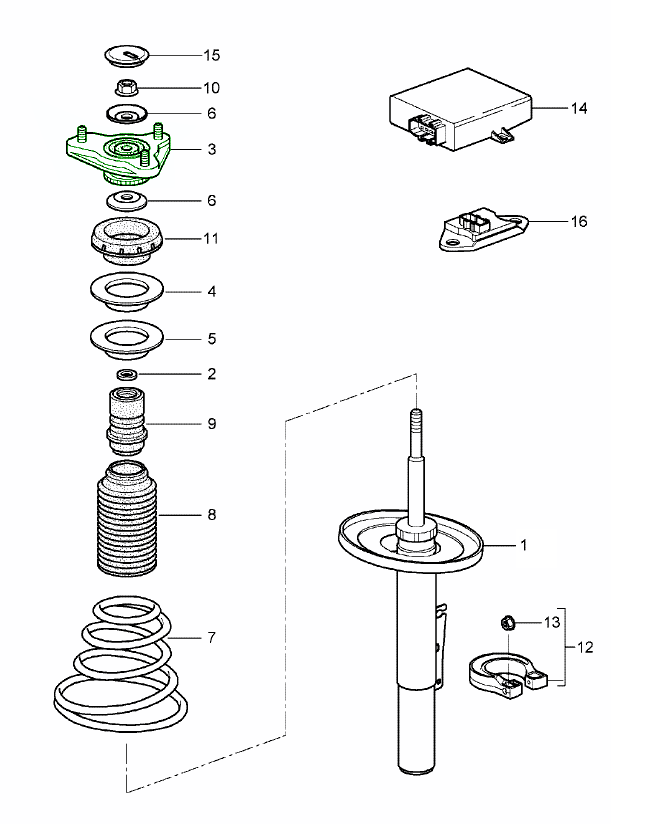 15
10
6
3
6
11
4
5
2
9
8
7
14
16
1
13
12