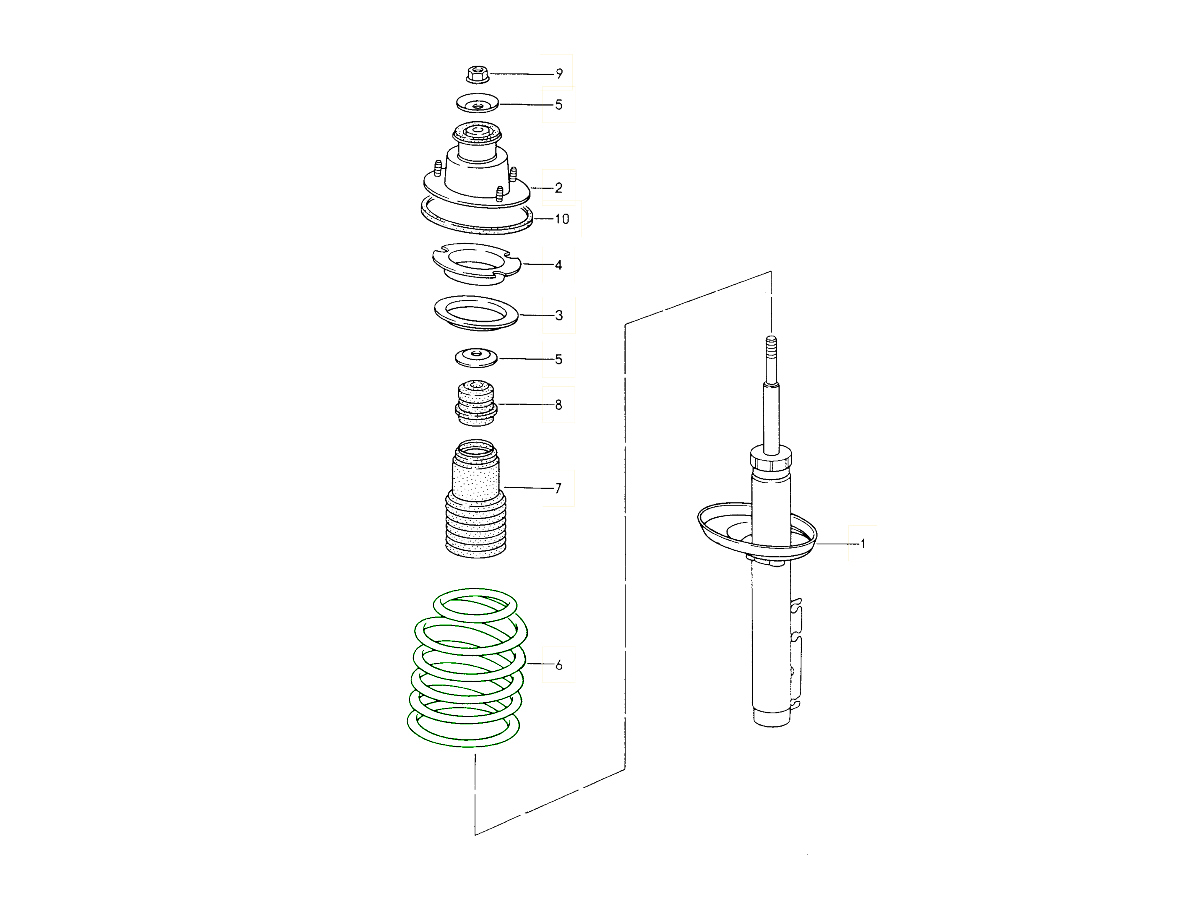 9
5
2
10
4
3
5
8
7
6
1