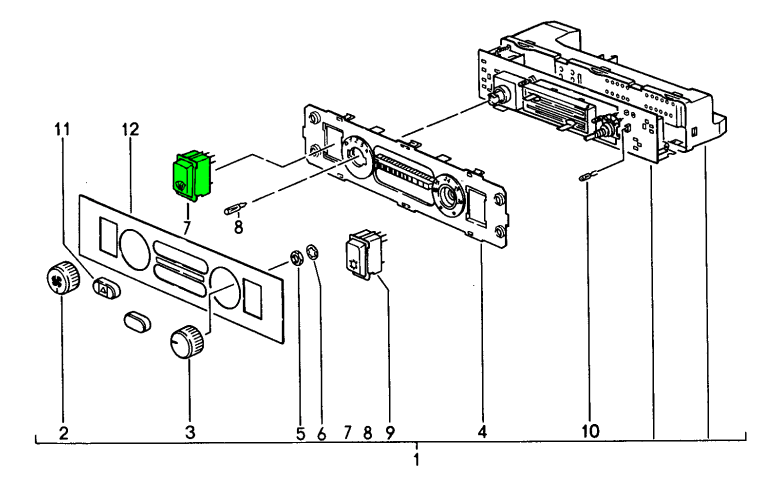 11
12
7
8
2
3
5
6
7
8
9
4
10
1