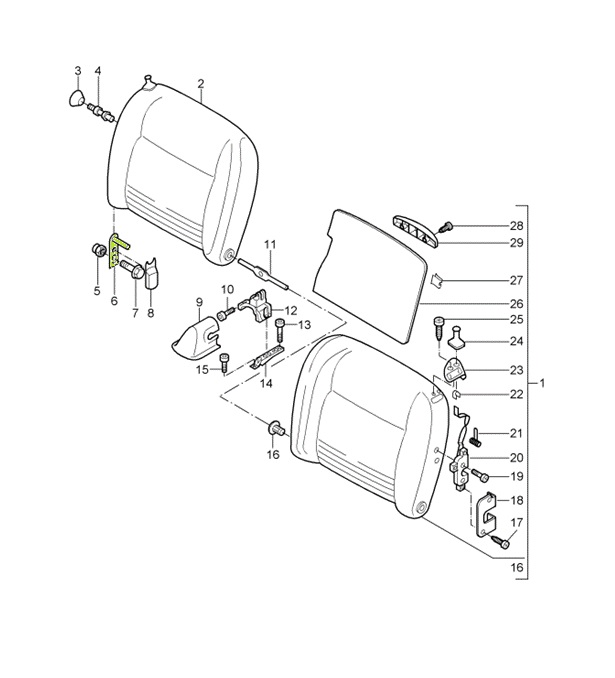 3
4
2
5
6
7
8
11
10
9
12
13
15
14
16
28
29
27
26
25
24
23
22
1
21
20
19
18
17
16