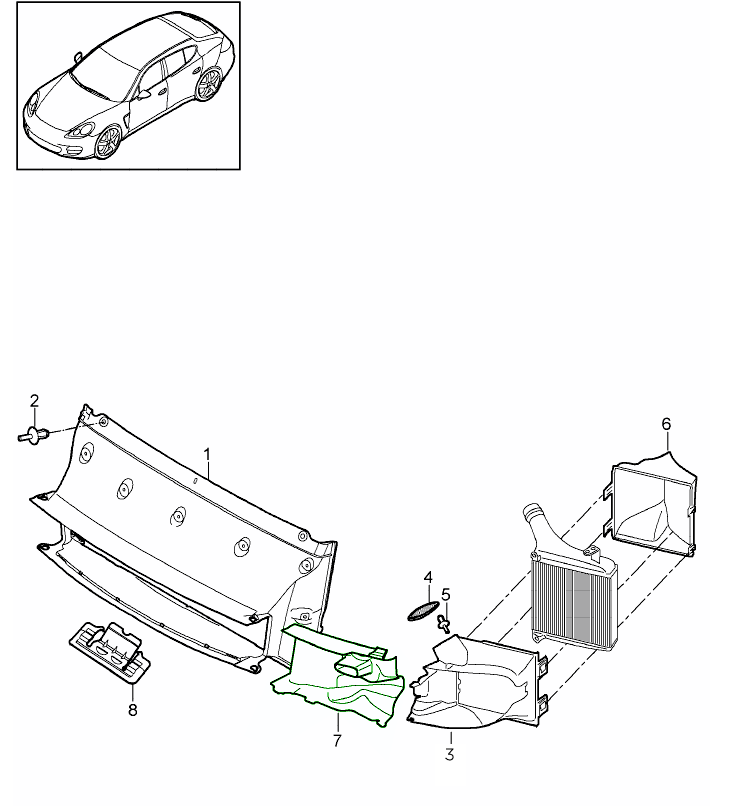 2
1
6
4
5
8
7
3