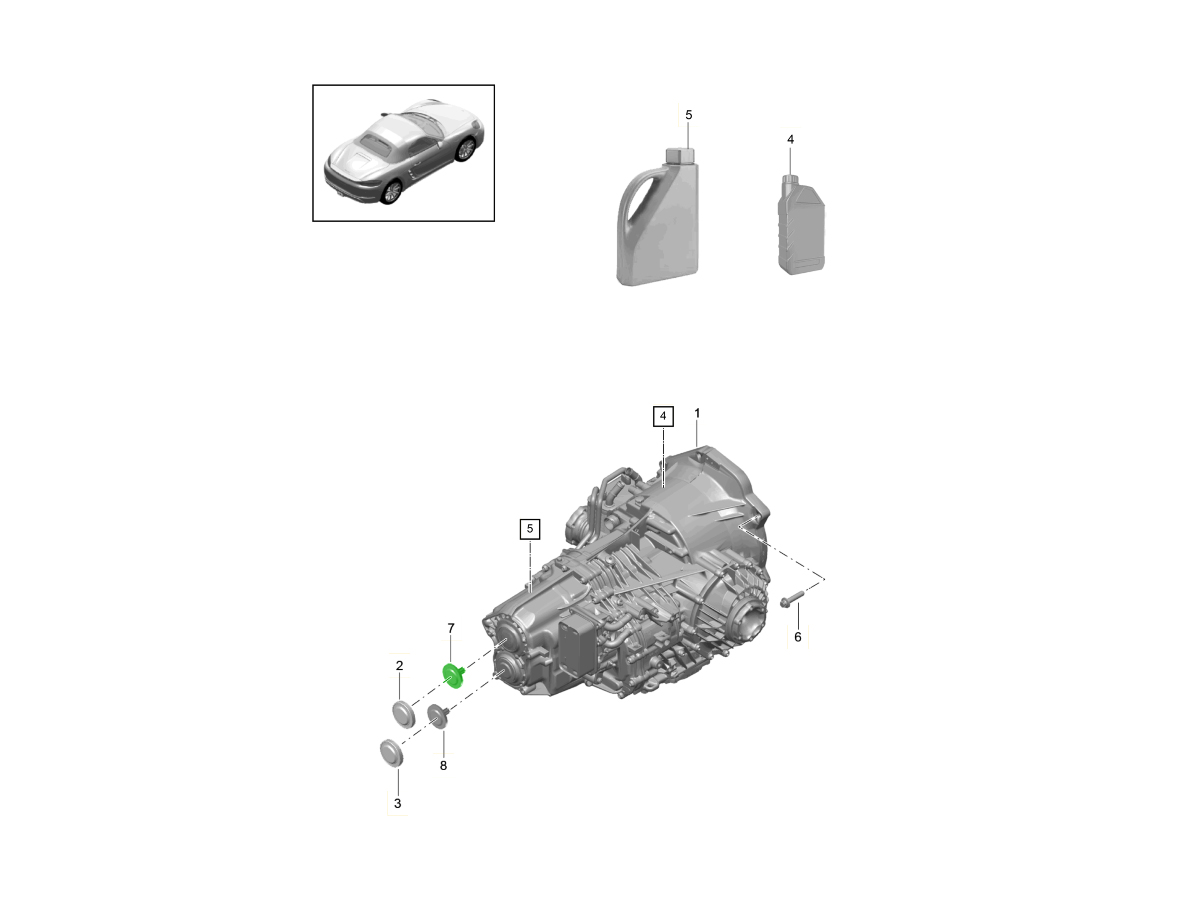 5
4
4
1
5
6
7
2
8
3