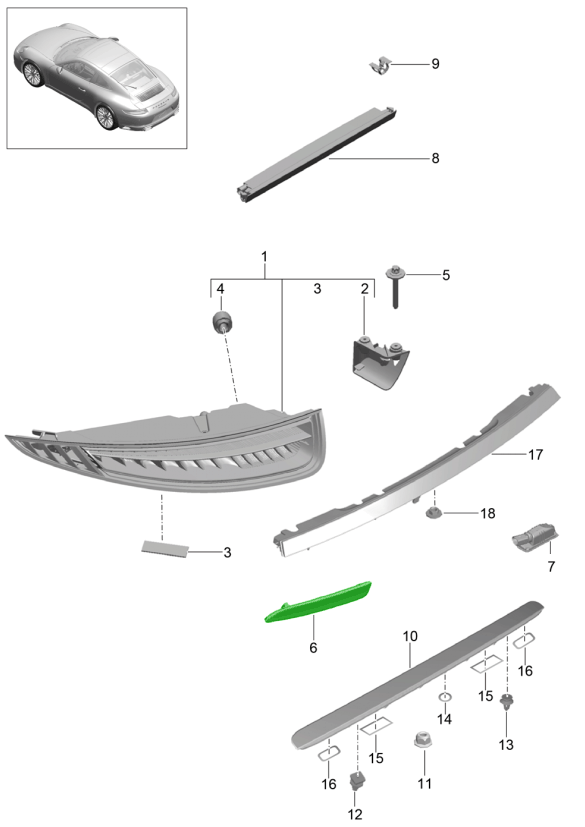 9
8
1
4
3
2
5
17
18
3
7
6
10
16
15
14
13
15
16
11
12