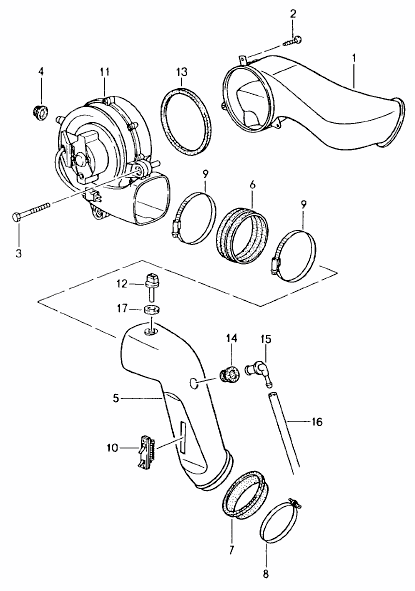 2
1
4
11
13
9
6
9
3
12
17
14
15
5
16
10
7
8