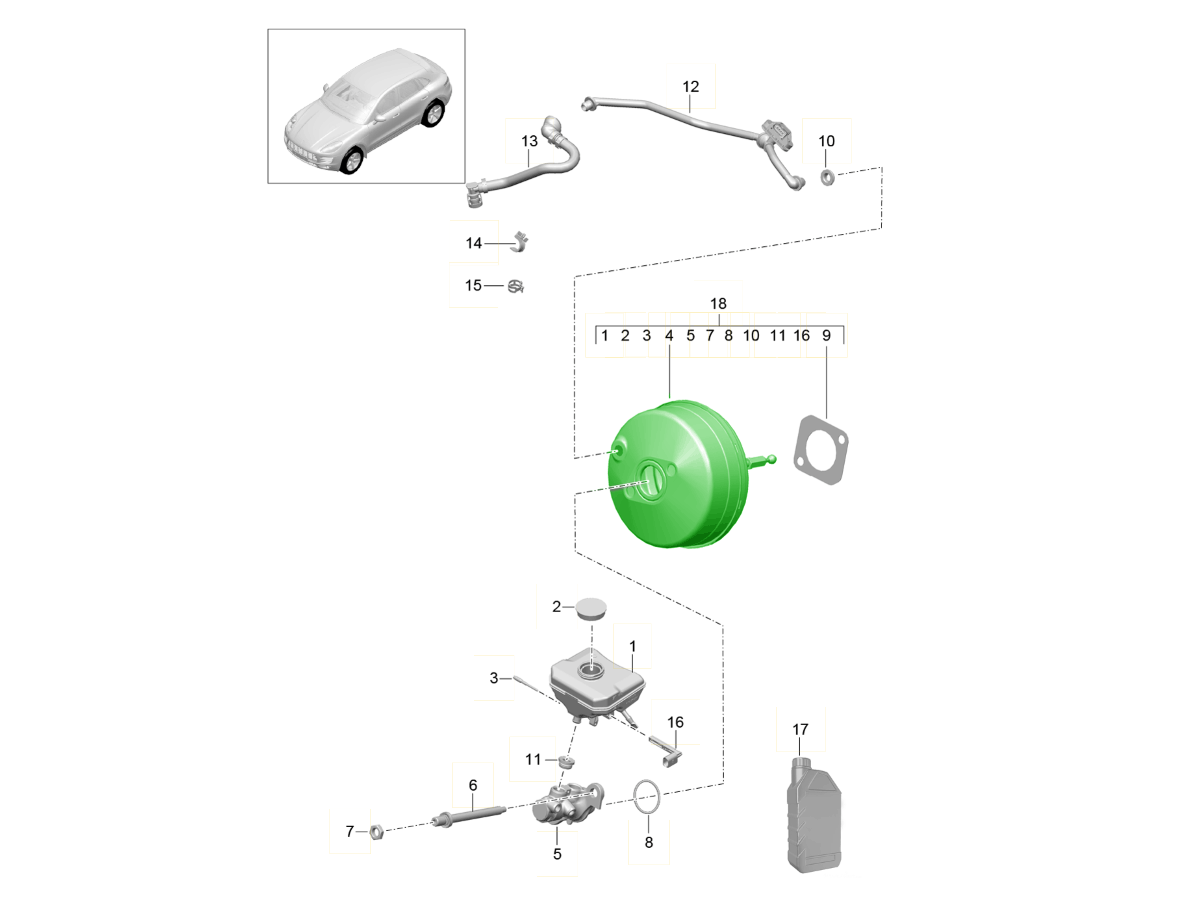 12
13
10
14
15
18
1 2 3 4 5 7 8 10 11 16 9
2
1
3
16
11
17
6
7
5
8