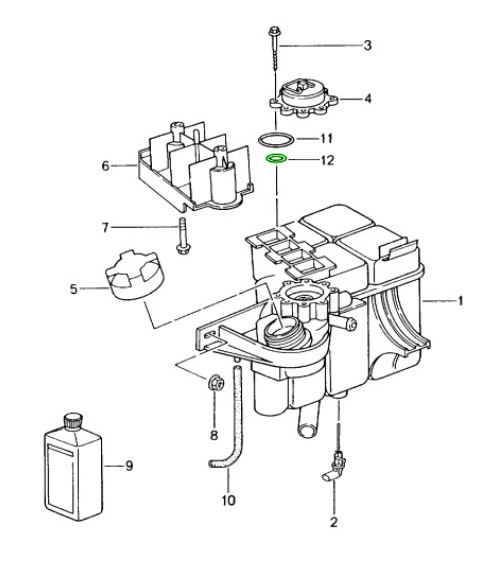 3
4
11
12
6
7
5
1
8
9
10
2