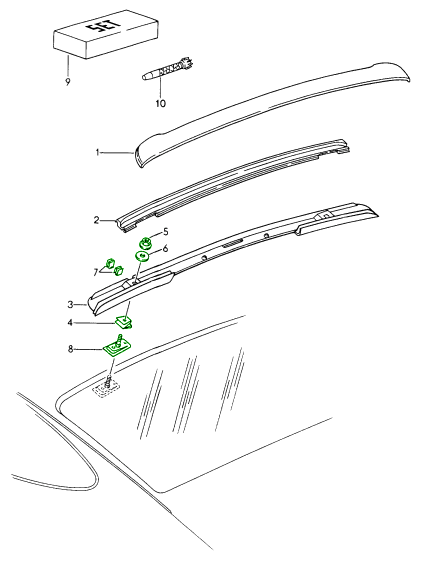 SET
9
10
1
2
5
6
7
3
4
8