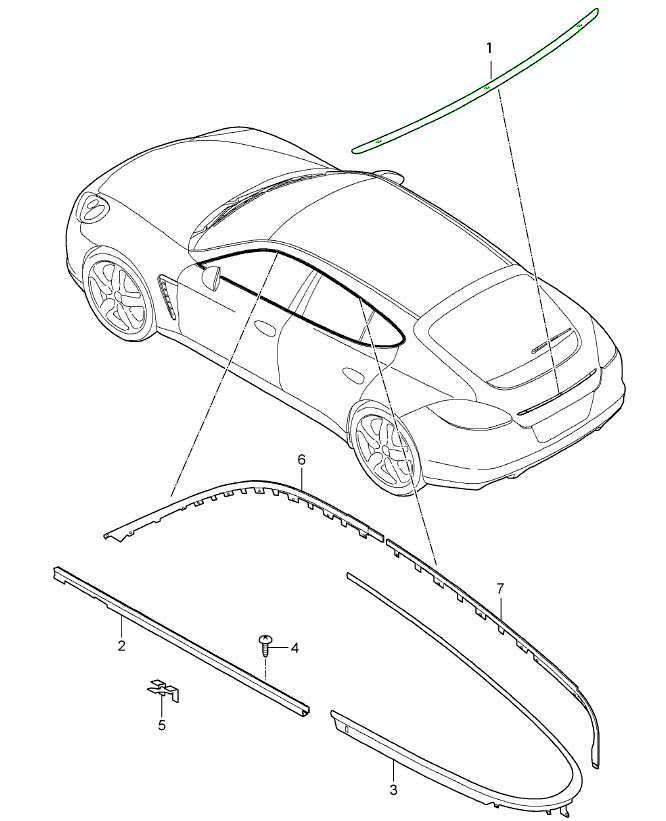 1

6

7

2

4

5

3