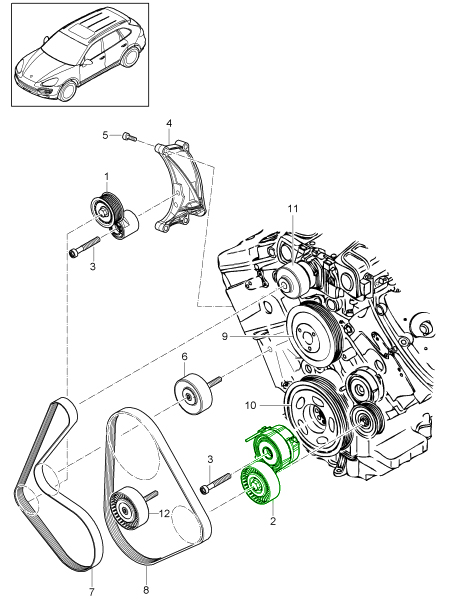 5
4
1
3
11
9
6
10
3
12
2
7
8