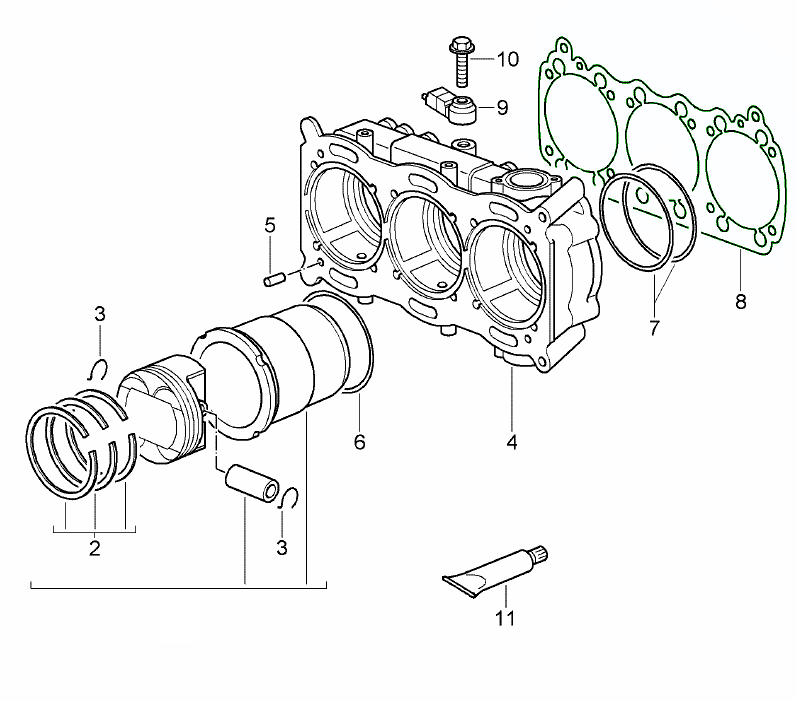 10
9
5
3
8
7
6
4
2
3
11