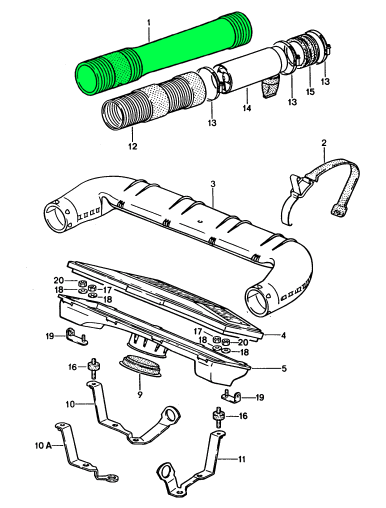 1
13
15
13
14
13
12
2
3
20
18
17
18
19
17
18
20
18
4
5
16
9
19
10
16
10 A
11