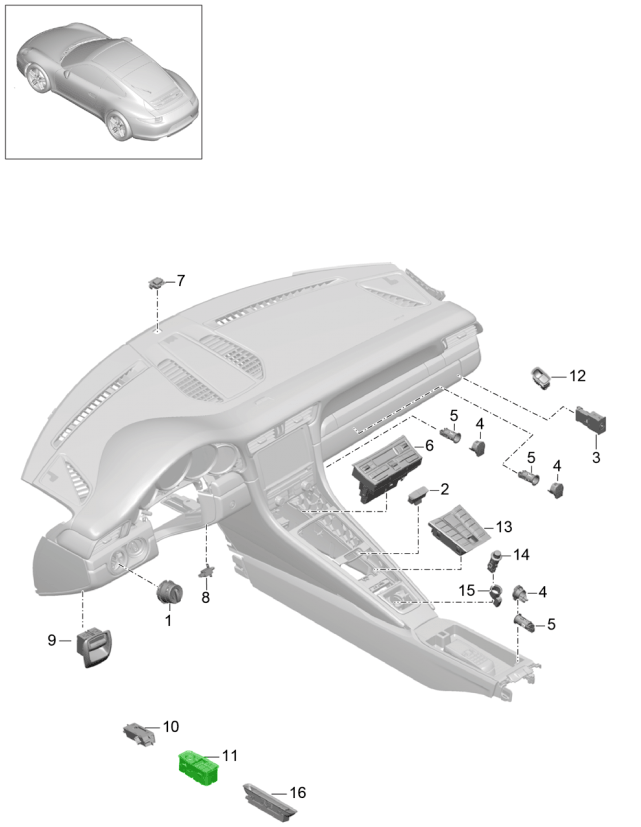 7
12
5
4
6
3
5
4
2
13
14
15
4
5
8
1
9
10
11
16