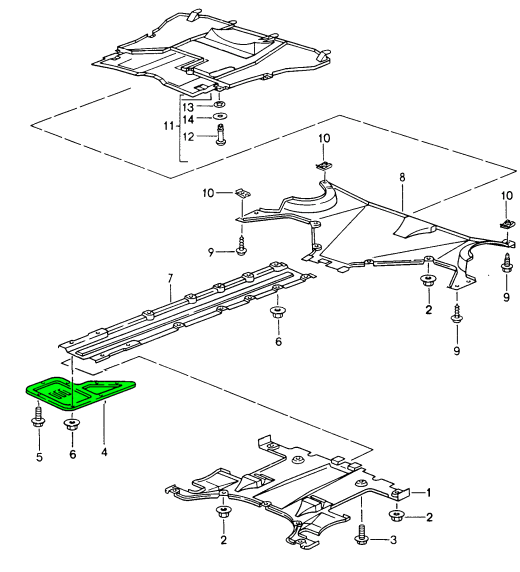 13
14
11
12
10
8
10
10
9
7
2
9
6
9
5
6
4
1
2
2
3