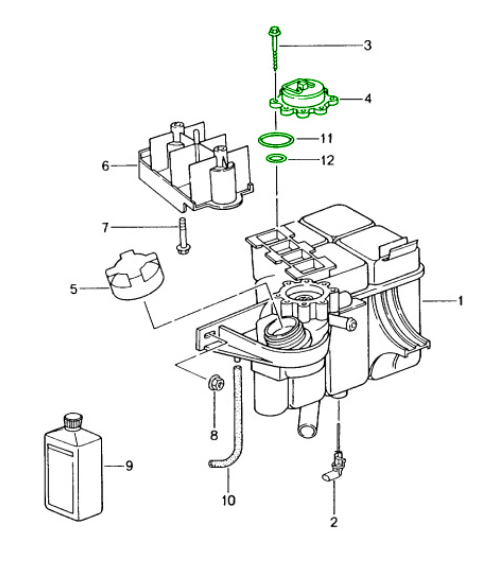 3
4
11
12
6
7
5
1
8
9
10
2