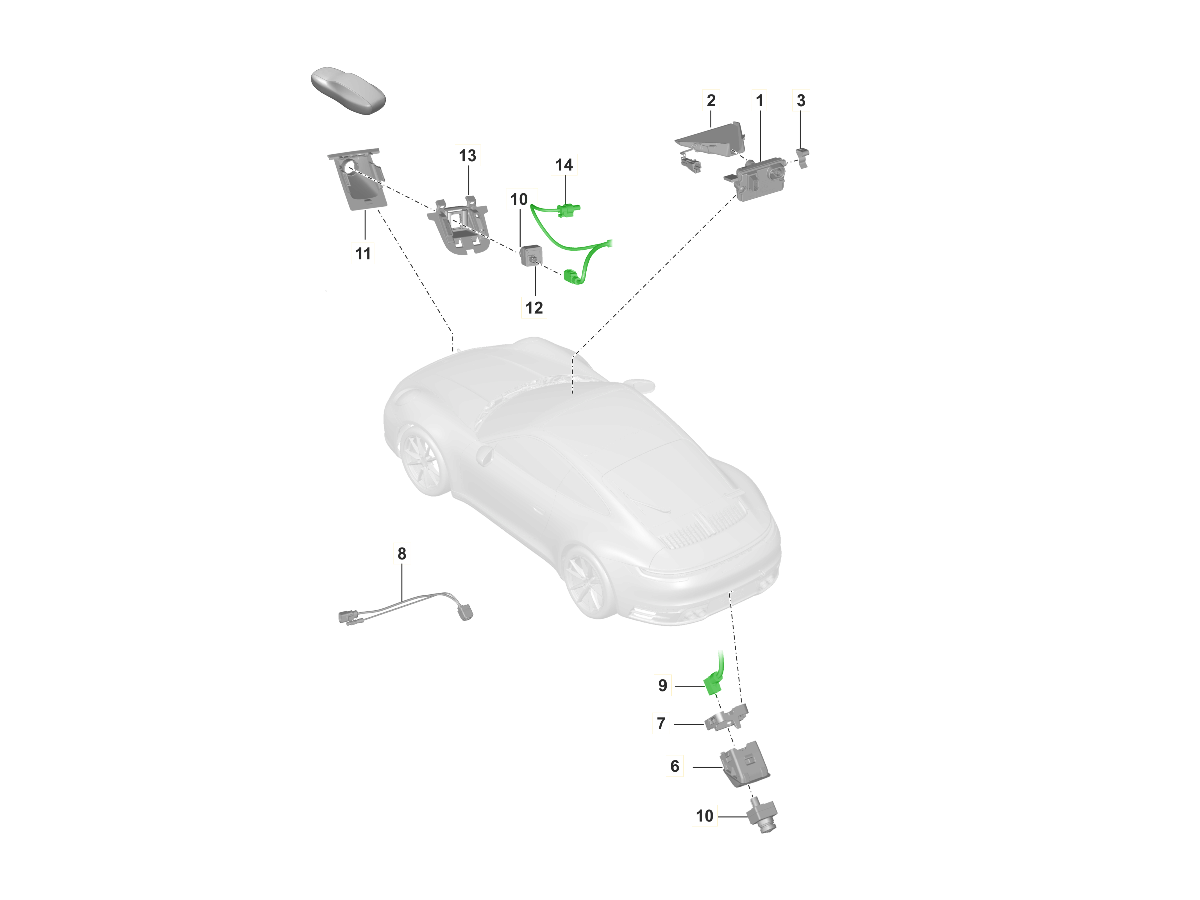 2
1
3
13
14
10
11
12
8
9
7
6
10