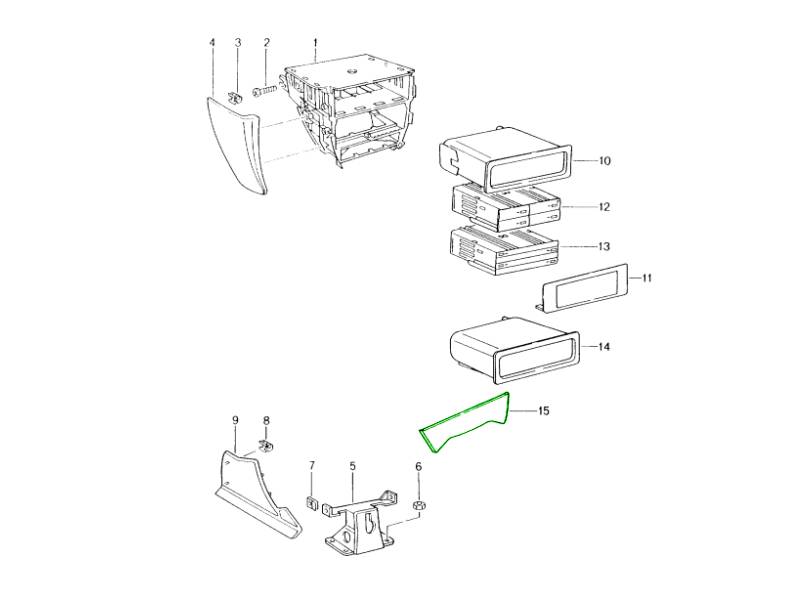 4
3
2
1
10
12
13
11
14
15
9
8
7
5
6