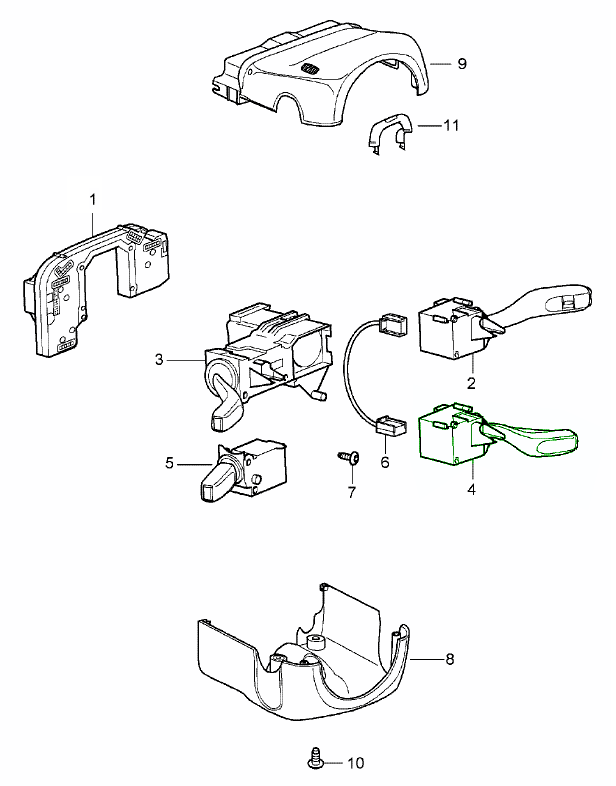 9
11
1
3
2
5
7
6
4
8
10