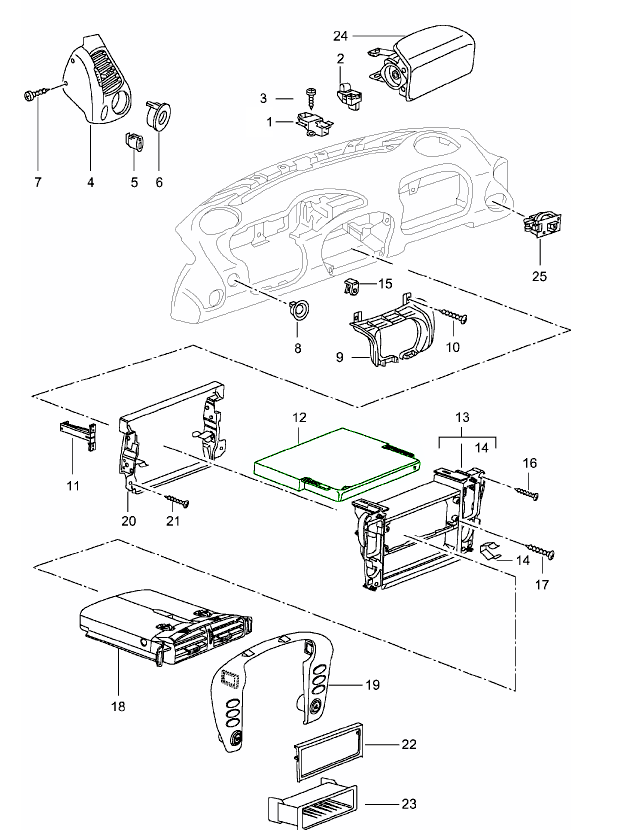 24
2
3
1
7
4
5
6
25
15
8
9
10
12
13
14
16
11
20
21
14
17
18
19
22
23