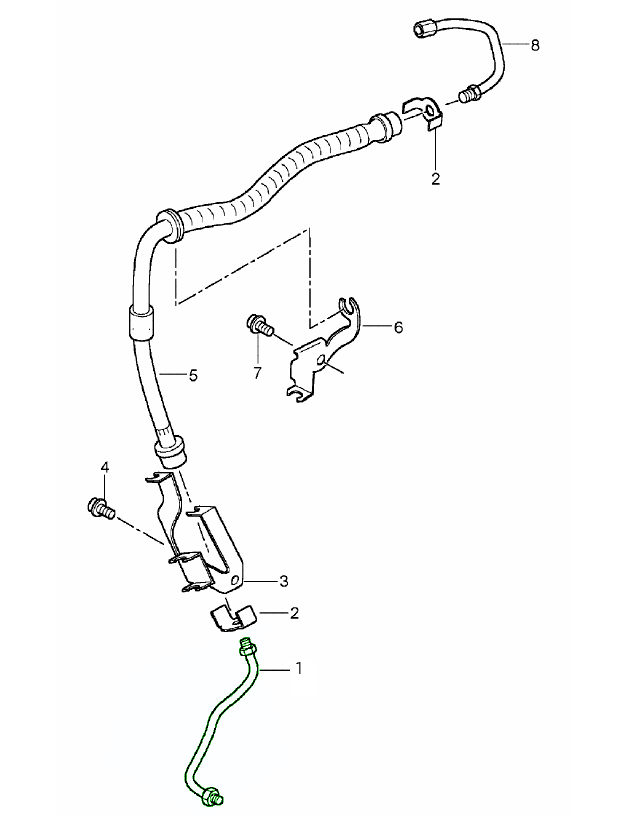 8
2
6
7
5
4
3
2
1