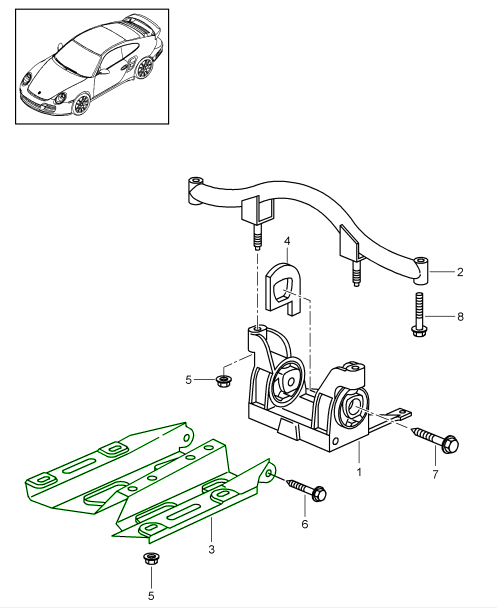 4
2
8
5
1
7
6
3
5