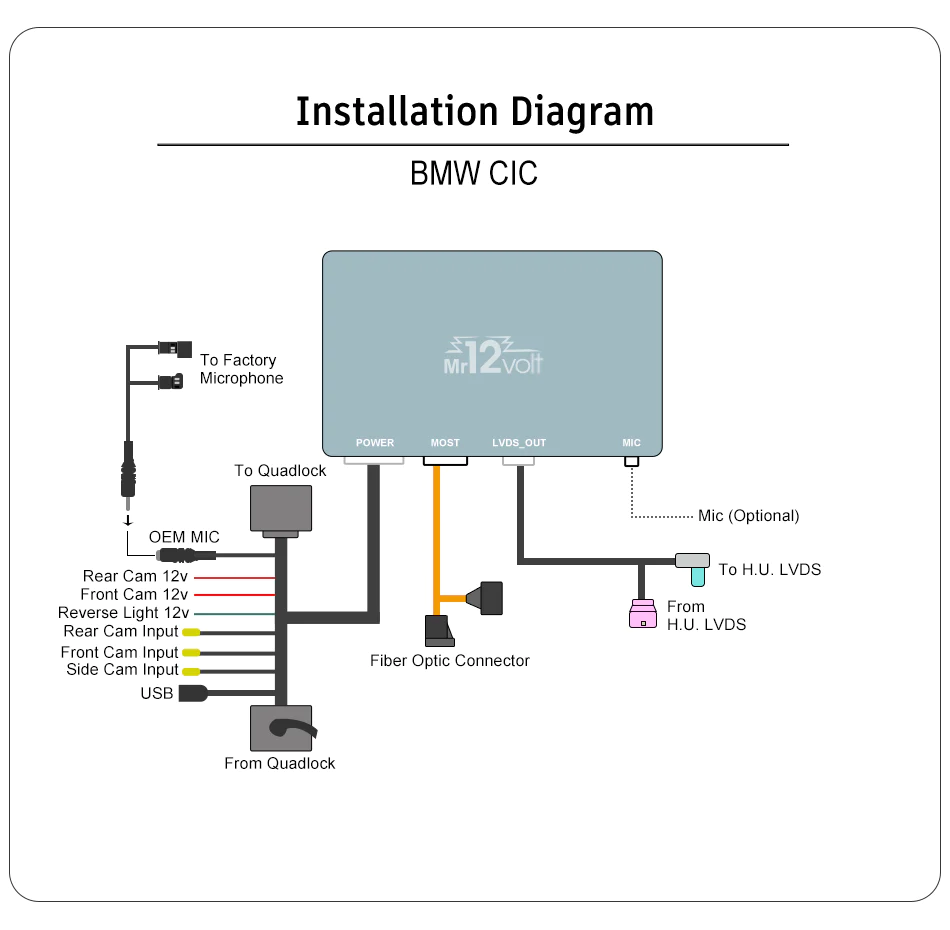 Installation Diagram

BMW CIC

Mr12volt

POWER
MOST
LVDS_OUT
MIC

To Factory Microphone

To Quadlock

OEM MIC
Rear Cam 12v
Front Cam 12v
Reverse Light 12v
Rear Cam Input
Front Cam Input
Side Cam Input
USB

From Quadlock

Fiber Optic Connector

Mic (Optional)

To H.U. LVDS

From H.U. LVDS