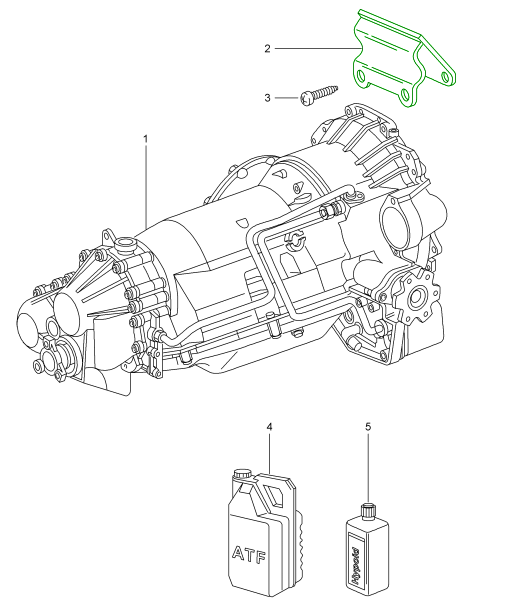 2
3
1
4
5
ATF
Hypoid