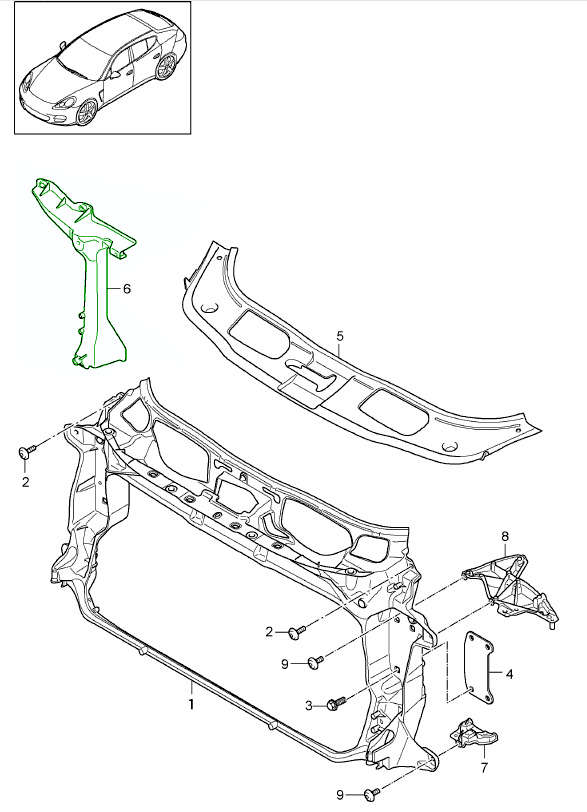 6
5
2
8
2
9
4
1
3
7
9