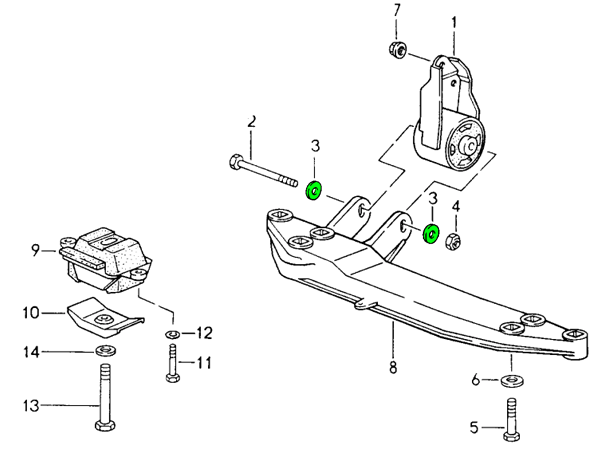 7
1
2
3
3
4
9
10
12
14
11
13
8
6
5