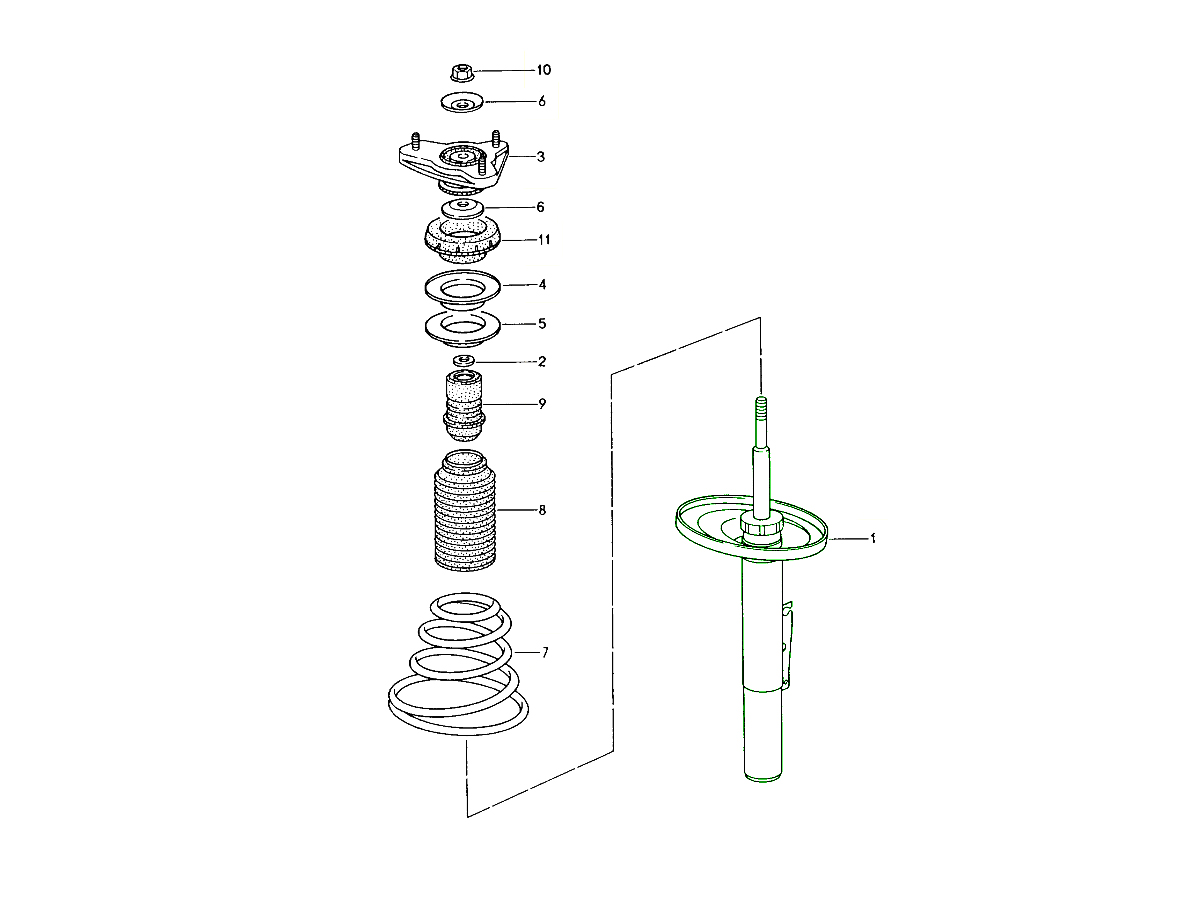 10
6
3
6
11
4
5
2
9
8
7
1