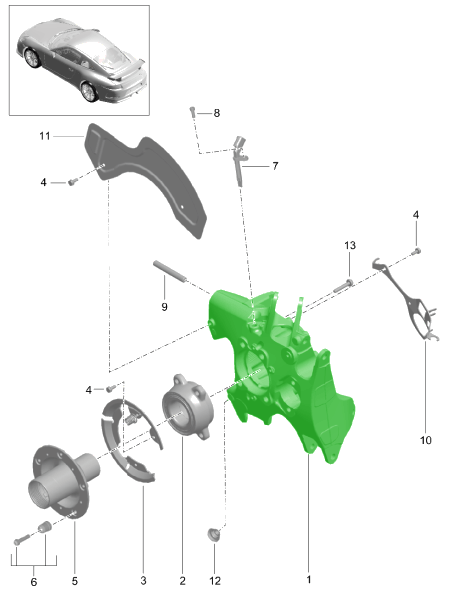 8
11
7
4
4
13
9
4
10
6
5
3
2
12
1