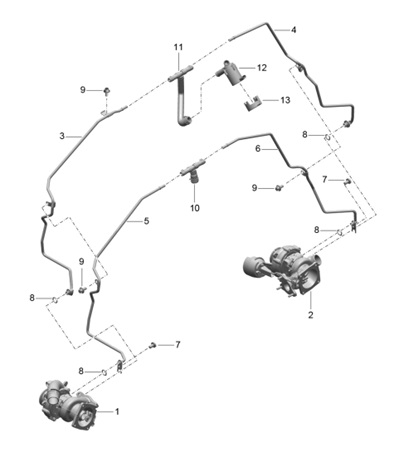 4
11
12
9
13
3
8
6
7
9
10
5
8
9
8
2
7
8
1