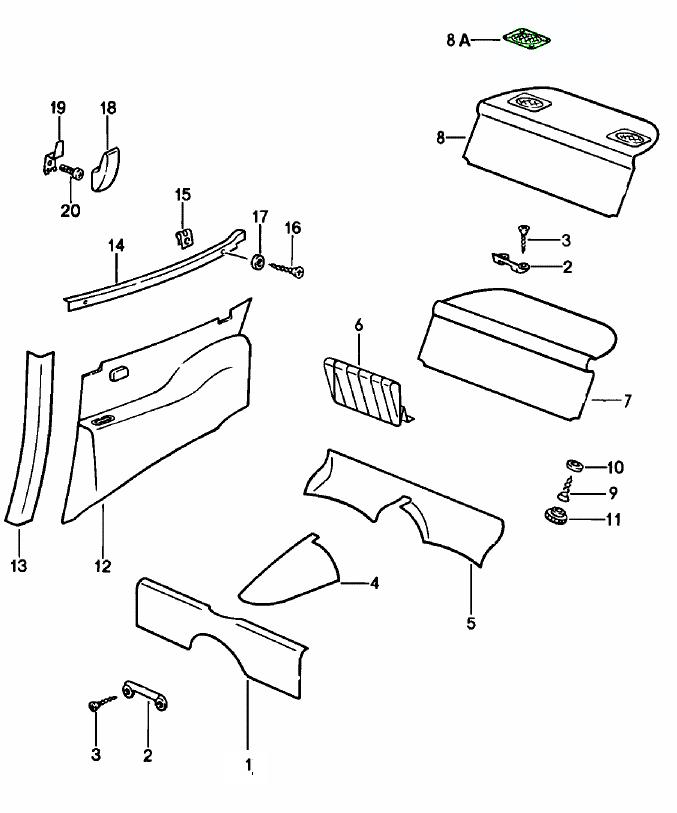 8 A
19
18
8
20
15
17
16
14
3
2
6
7
10
9
11
13
12
4
5
3
2
1