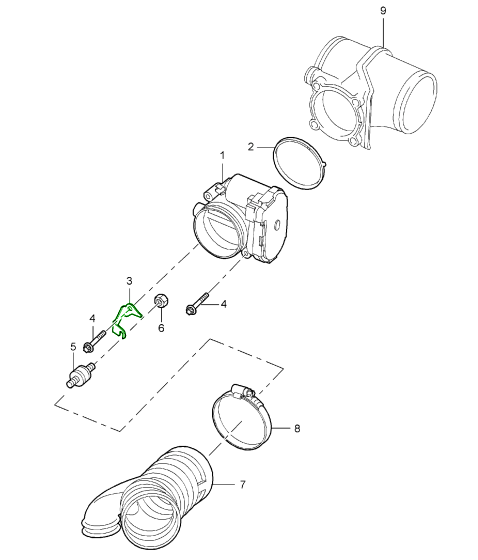 9
2
1
3
4
4
6
5
8
7