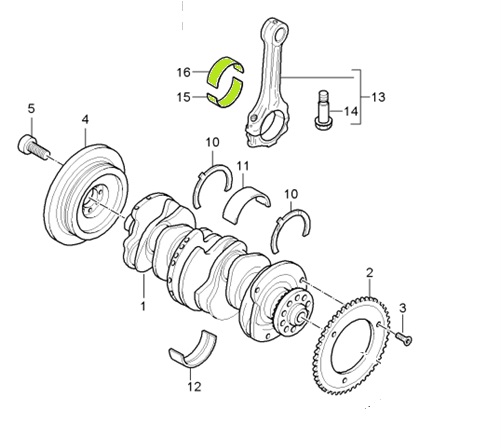 16
15
13
14
5
4
10
11
10
1
2
3
12