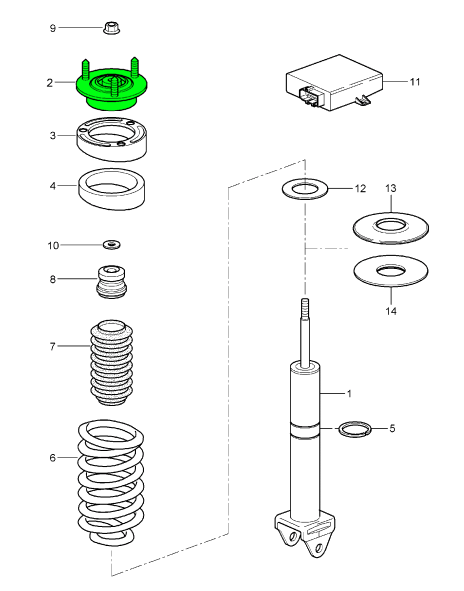 9
2
3
4
10
8
7
6
11
12
13
14
1
5