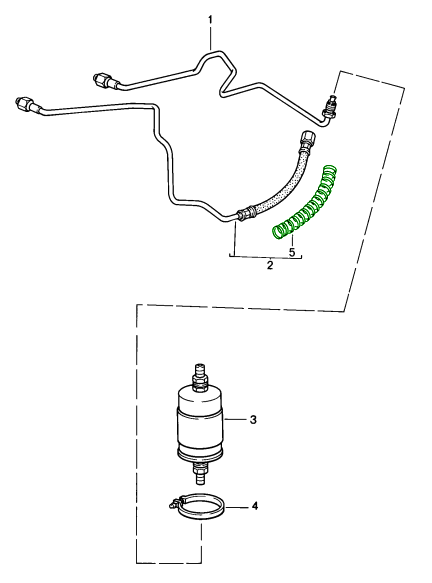 1
5
2
3
4