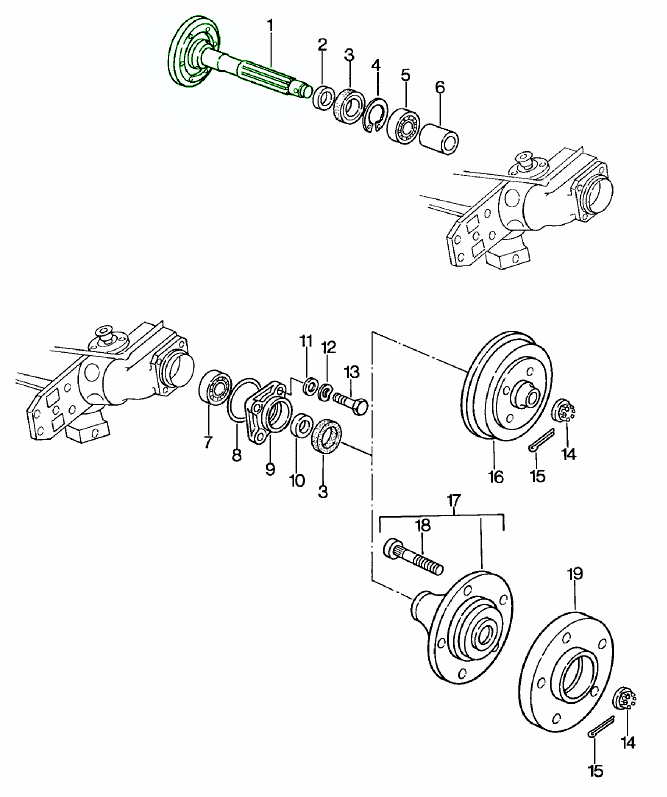 1
2
3
4
5
6
11
12
13
7
8
9
10
3
16
15
14
17
18
19
14
15