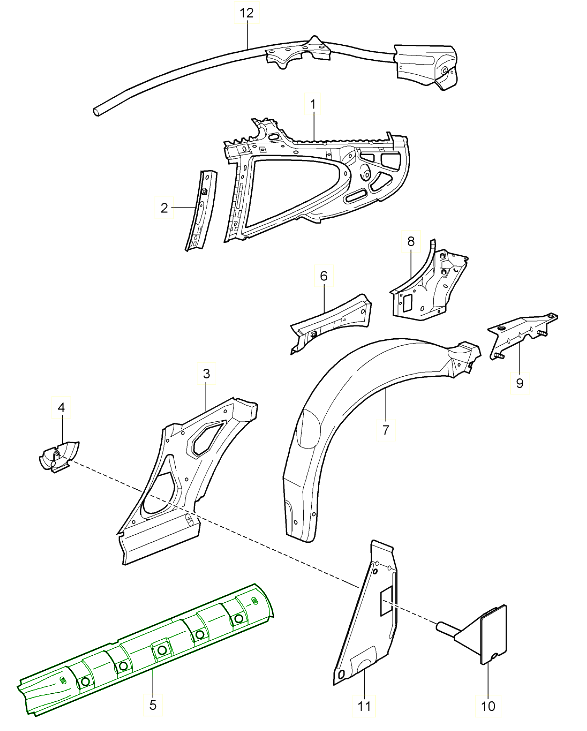 12
1
2
8
6
9
3
4
7
5
11
10