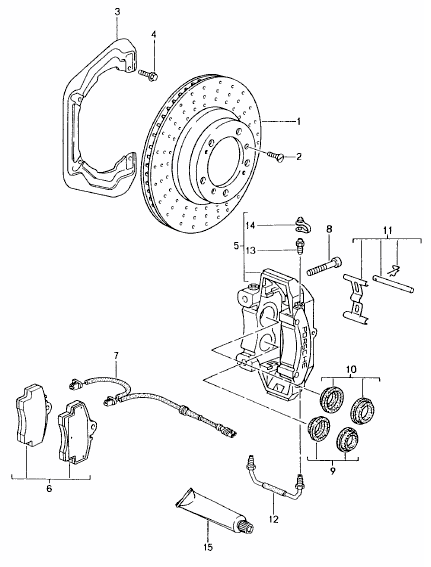 3
4
1
2
14
5
13
8
11
PORSCHE
7
10
6
9
12
15