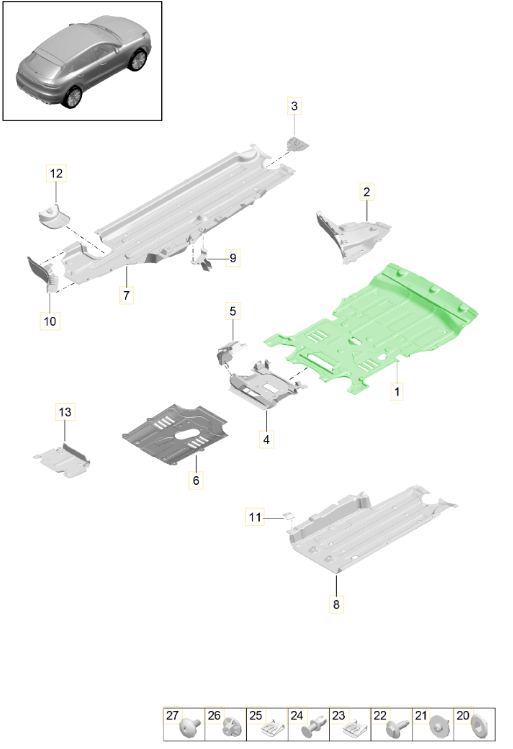 3
12
2
9
7
10
5
1
13
4
6
11
8
27
26
25
24
23
22
21
20