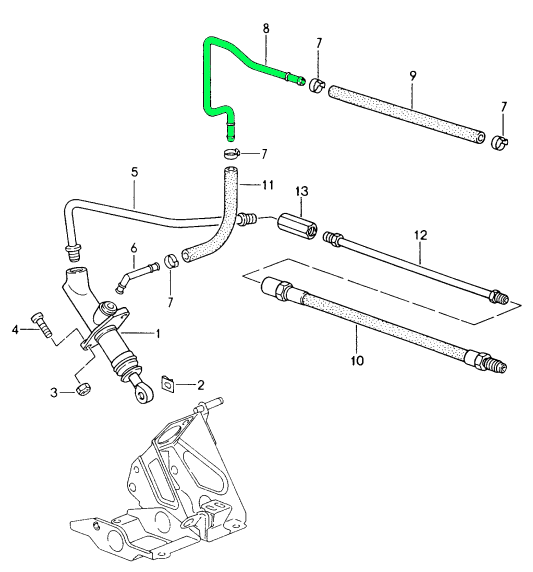 8
7
9
7
7
5
11
13
12
6
7
4
1
10
3
2