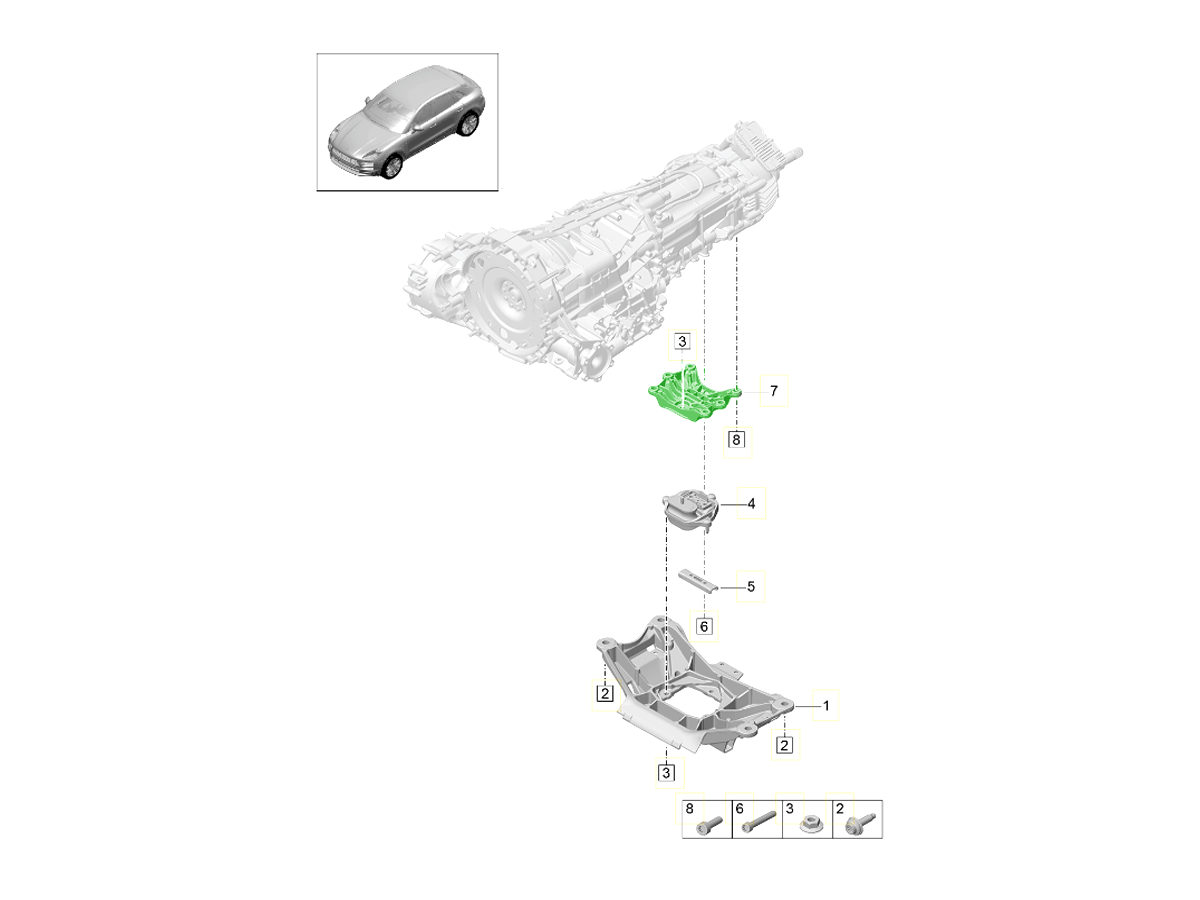 3
7
8
4
5
6
2
1
2
3
8
6
3
2