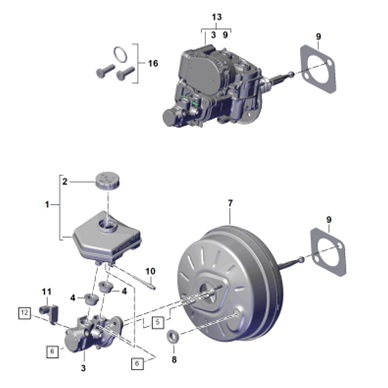 13
3 9
9
16
2
1
7
9
10
11
4
4
12
5
6
8
6
3