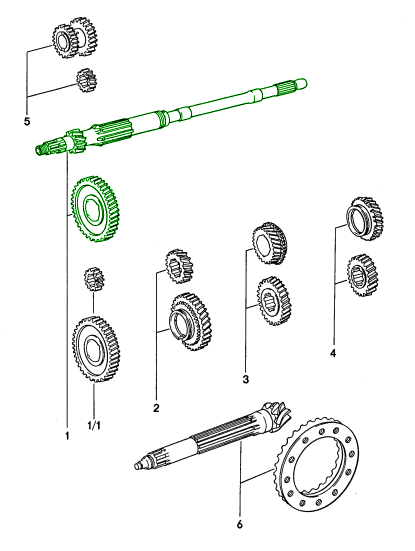 5

1

1/1

2

3

4

6