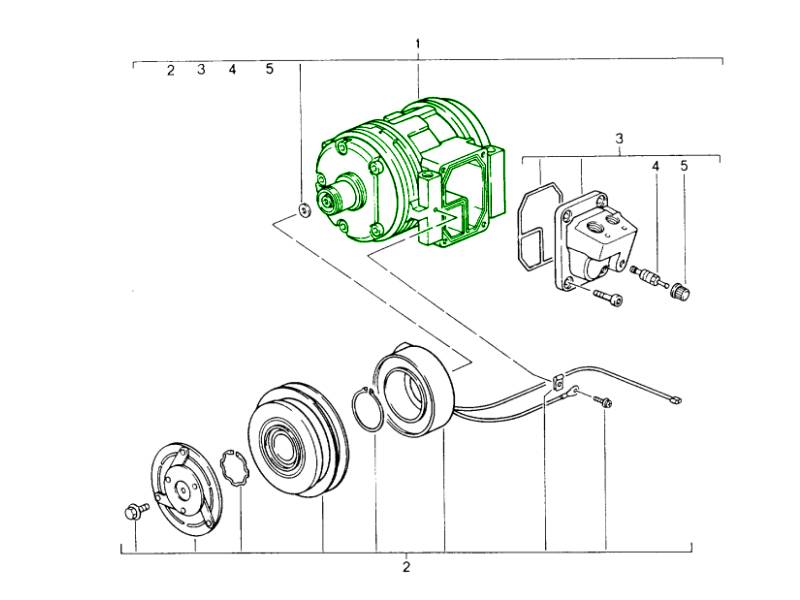 1
2 3 4 5
3
4 5
2